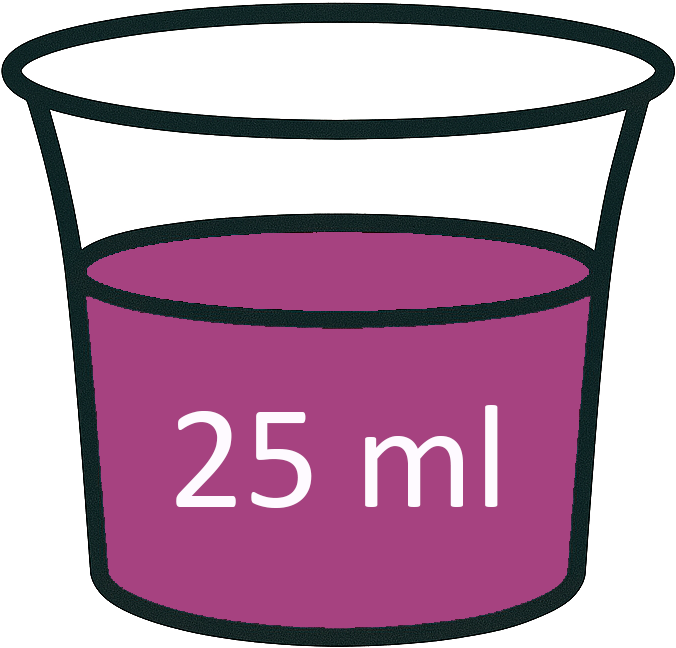 25 ml